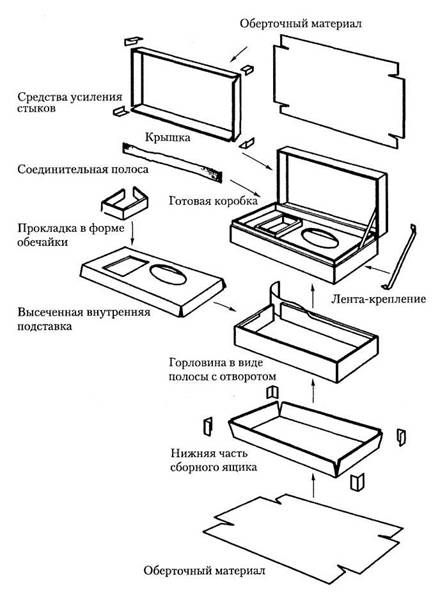 Оберточный материал

Средства усиления стыков

Крышка

Соединительная полоса

Готовая коробка

Прокладка в форме обечайки

Лента-крепление

Высеченная внутренняя подставка

Горловина в виде полосы с отворотом

Нижняя часть сборного ящика

Оберточный материал